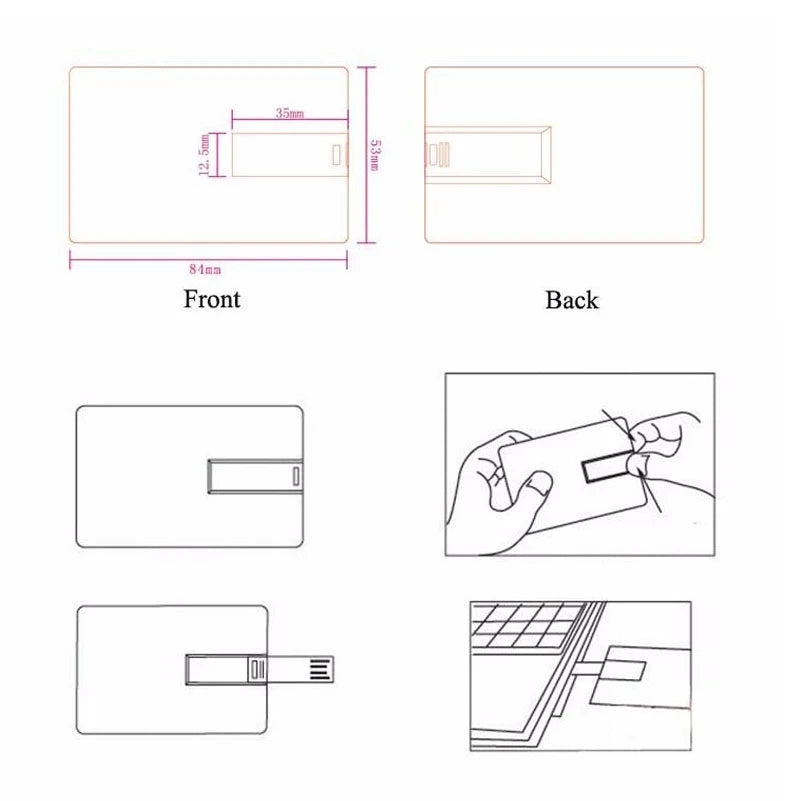 35mm
12.5mm
53mm
84mm
Front
Back